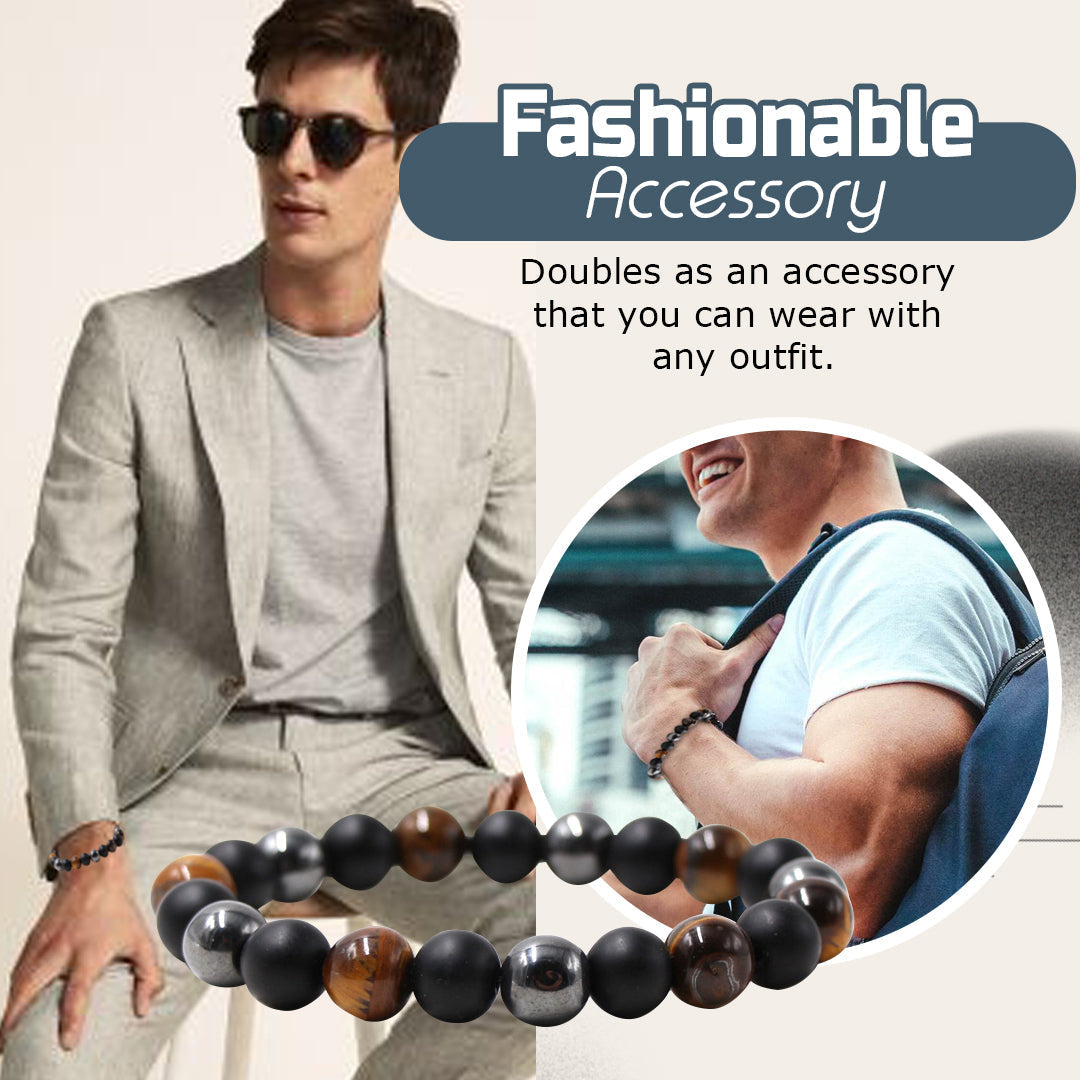 Fashionable
Accessory

Doubles as an accessory that you can wear with any outfit.