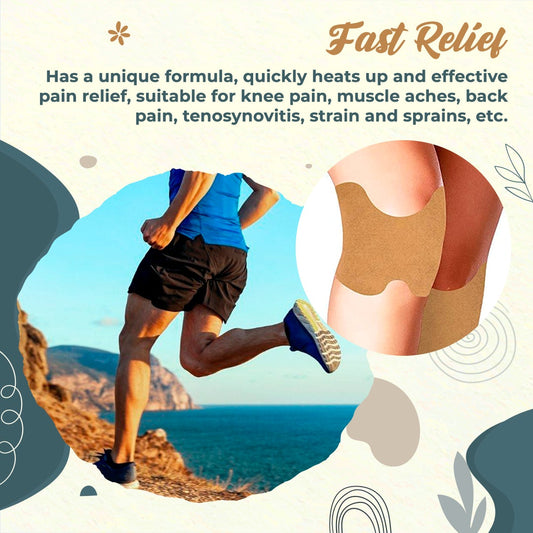 Fast Relief

Has a unique formula, quickly heats up and effective pain relief, suitable for knee pain, muscle aches, back pain, tenosynovitis, strain and sprains, etc.